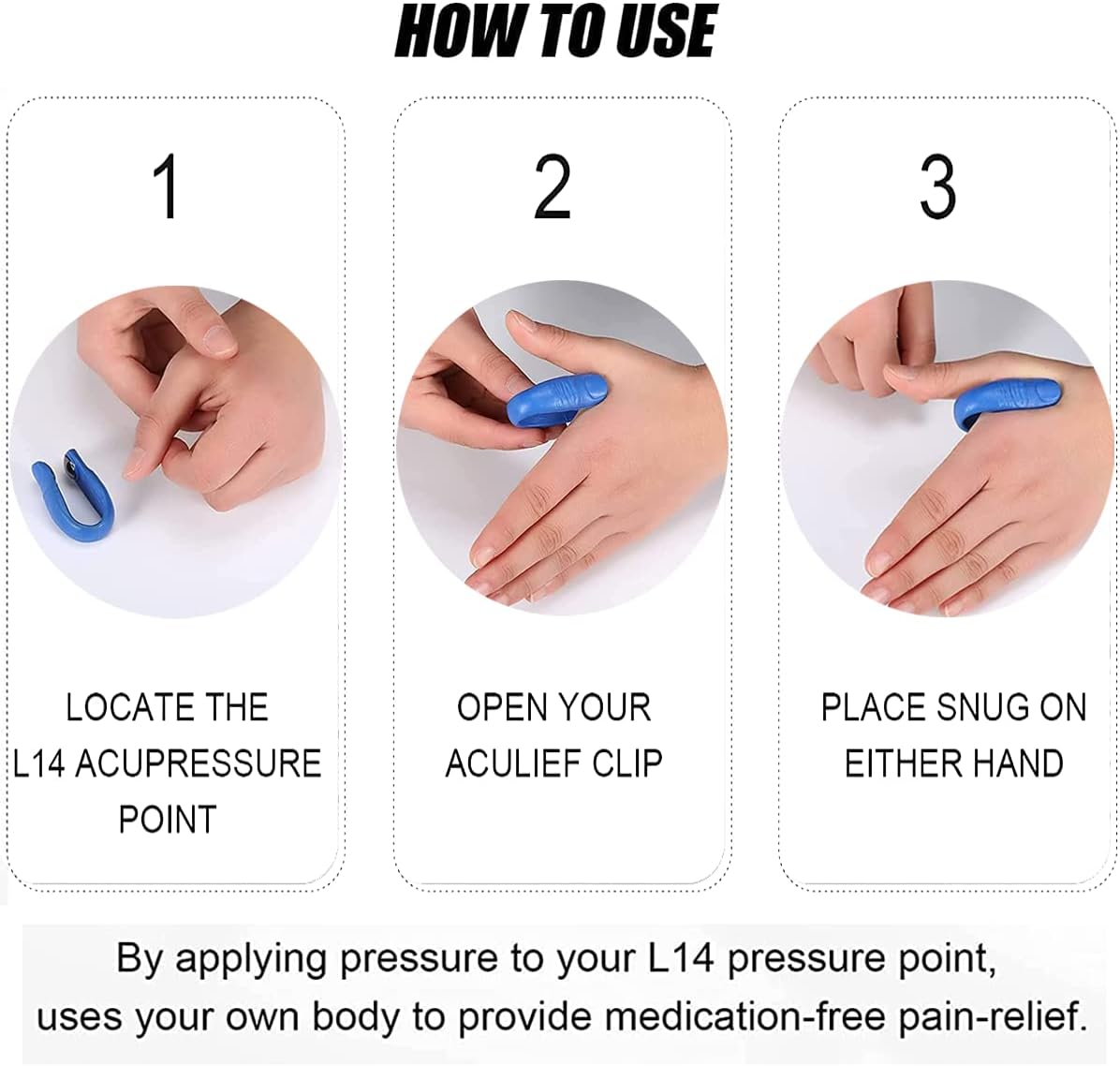 HOW TO USE

1

LOCATE THE L14 ACUPRESSURE POINT

2

OPEN YOUR ACULIEF CLIP

3

PLACE SNUG ON EITHER HAND

By applying pressure to your L14 pressure point, uses your own body to provide medication-free pain-relief.